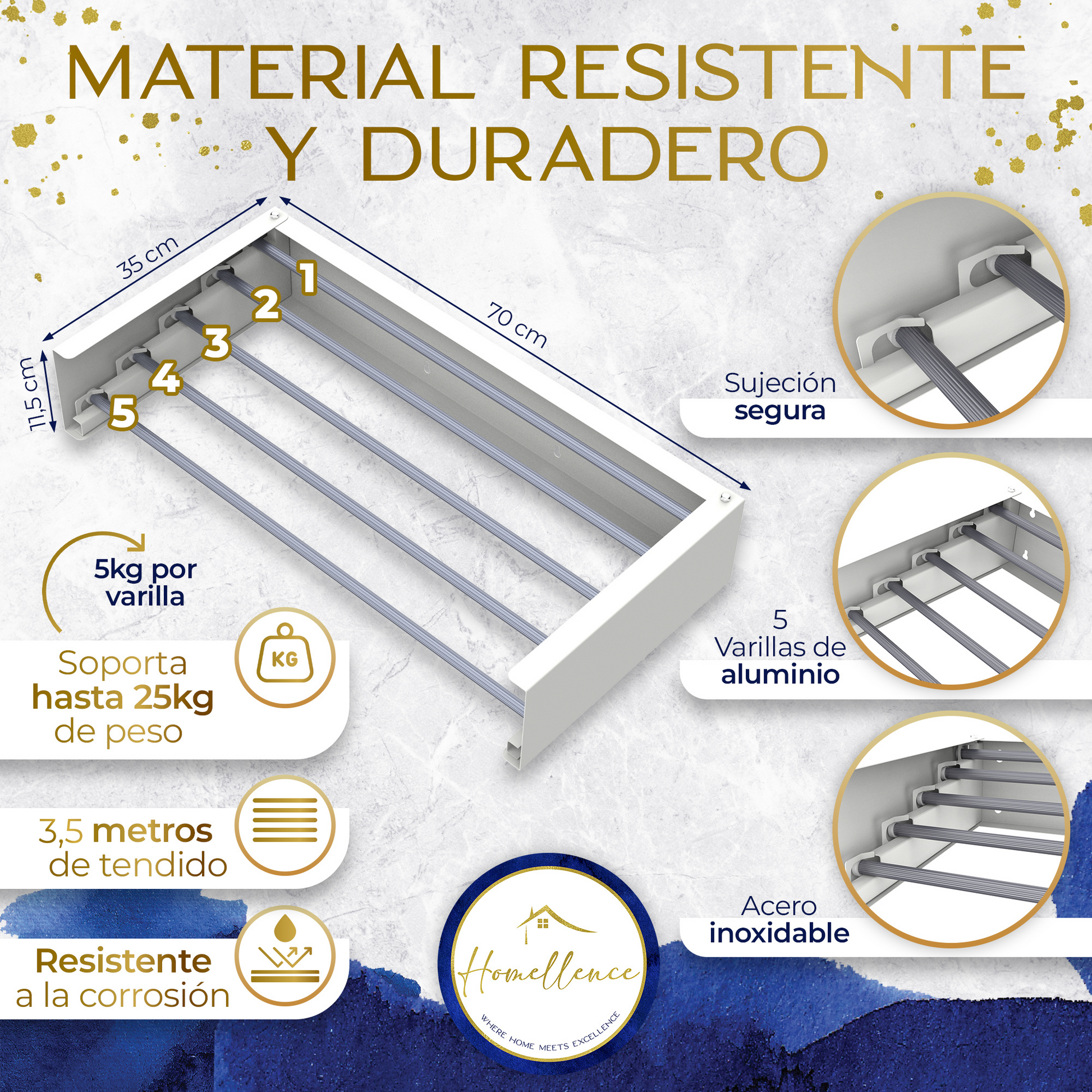 MATERIAL RESISTENTE Y DURADERO

35 cm

70 cm

11,5 cm

1
2
3
4
5

5kg por varilla

Soporta hasta 25kg de peso

KG

3,5 metros de tendido

Resistente a la corrosión

Sujeción segura

5 Varillas de aluminio

Acero inoxidable

Homellence
WHERE HOME MEETS EXCELLENCE